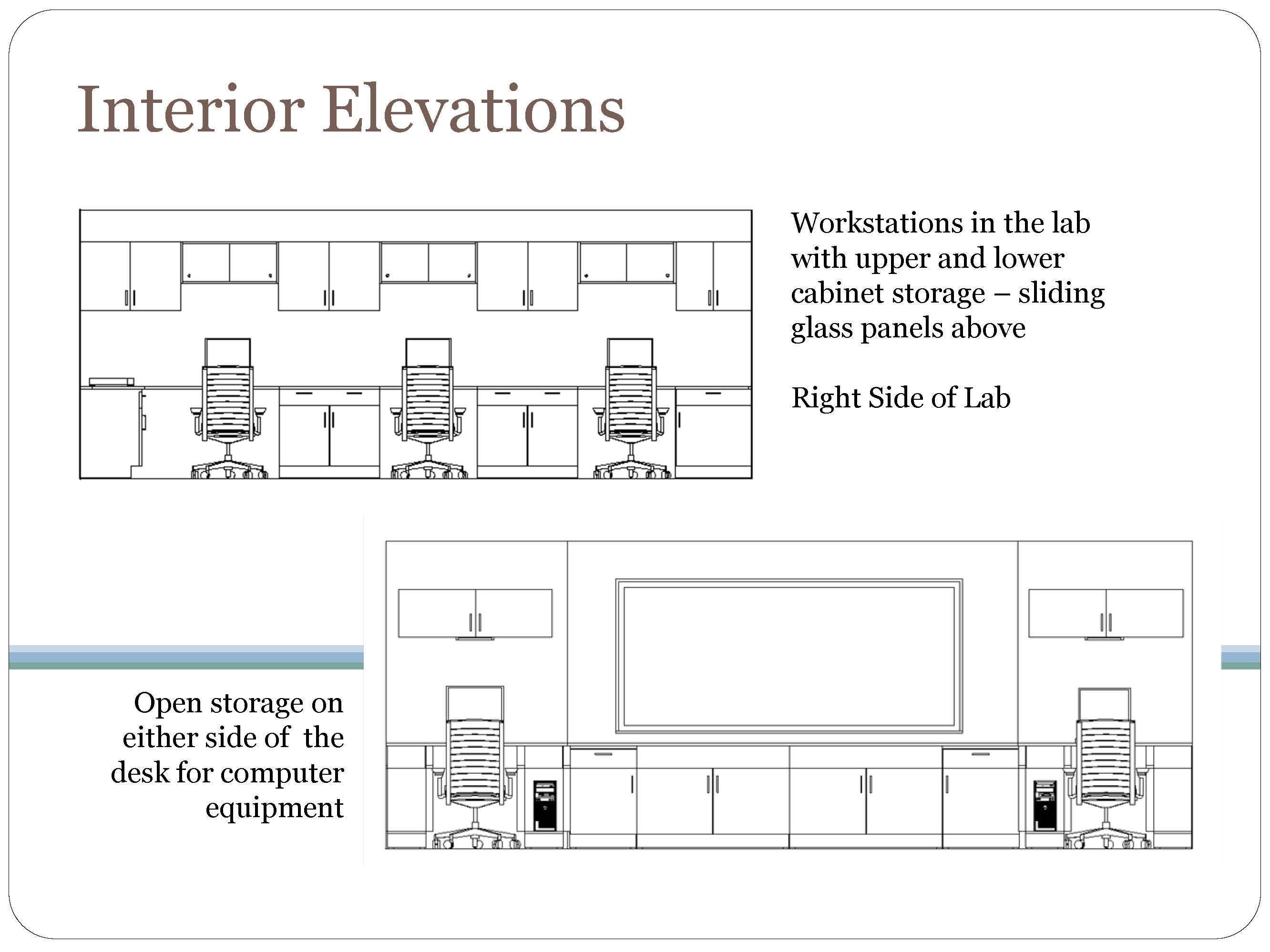 Interior Elevations

Workstations in the lab with upper and lower cabinet storage – sliding glass panels above

Right Side of Lab

Open storage on either side of the desk for computer equipment